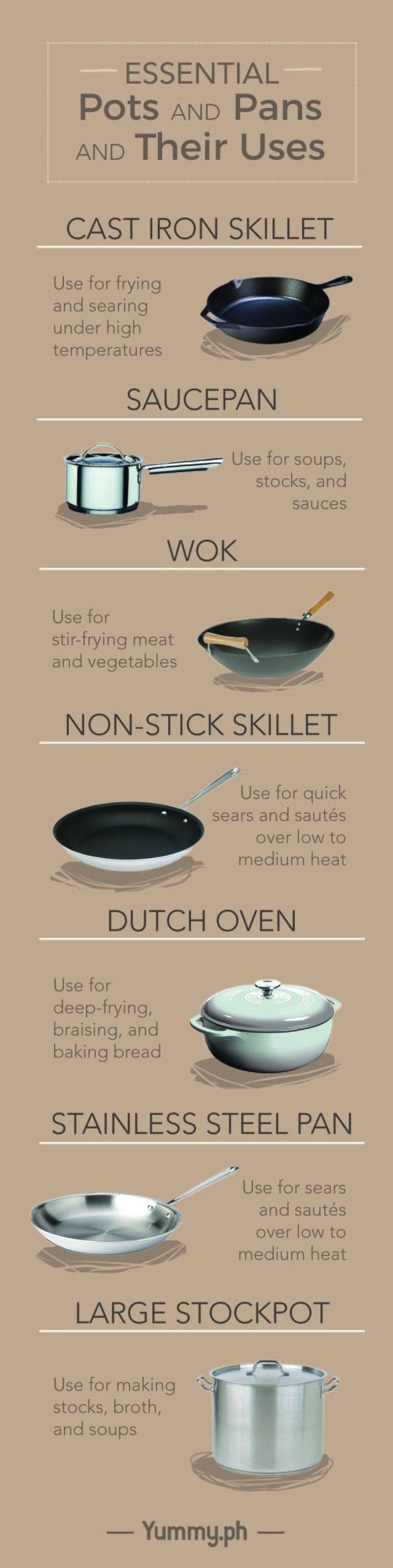 ESSENTIAL
Pots AND Pans
AND Their Uses

CAST IRON SKILLET

Use for frying and searing under high temperatures

SAUCEPAN

Use for soups, stocks, and sauces

WOK

Use for stir-frying meat and vegetables

NON-STICK SKILLET

Use for quick sears and sautés over low to medium heat

DUTCH OVEN

Use for deep-frying, braising, and baking bread

STAINLESS STEEL PAN

Use for sears and sautés over low to medium heat

LARGE STOCKPOT

Use for making stocks, broth, and soups

— Yummy.ph —