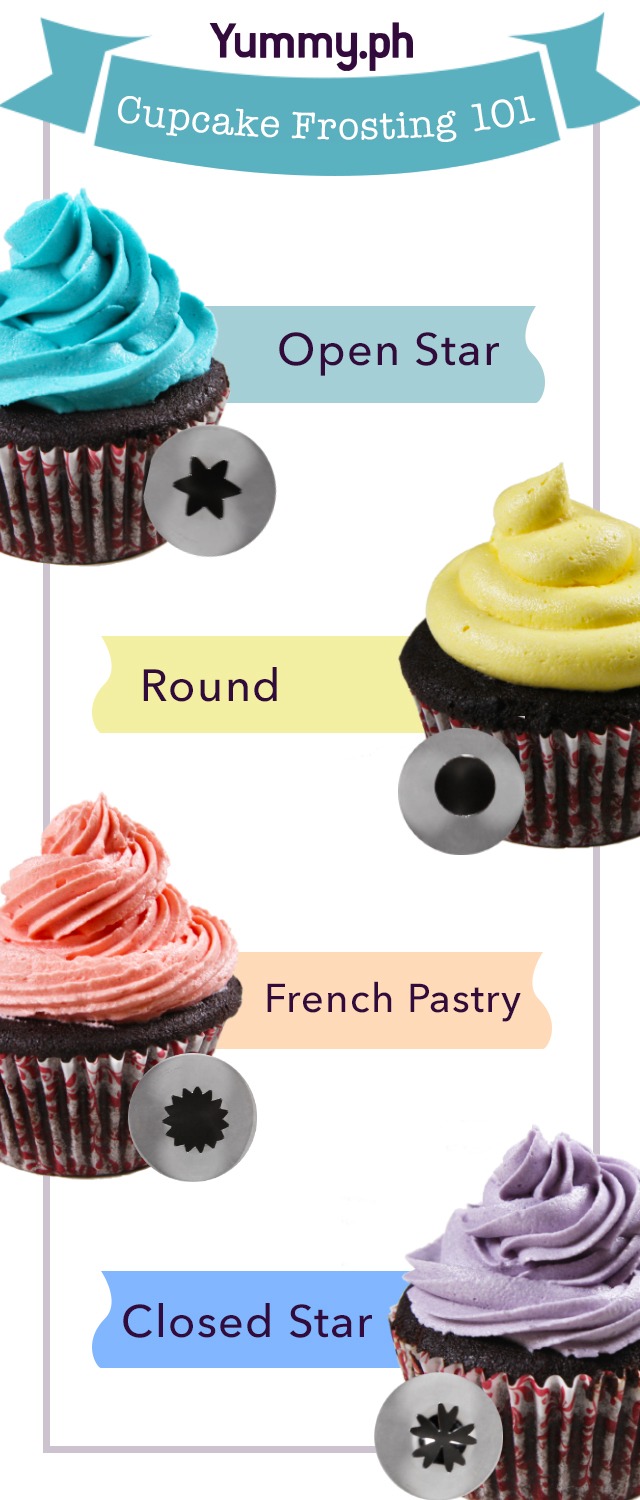 Yummy.ph
Cupcake Frosting 101

Open Star

Round

French Pastry

Closed Star