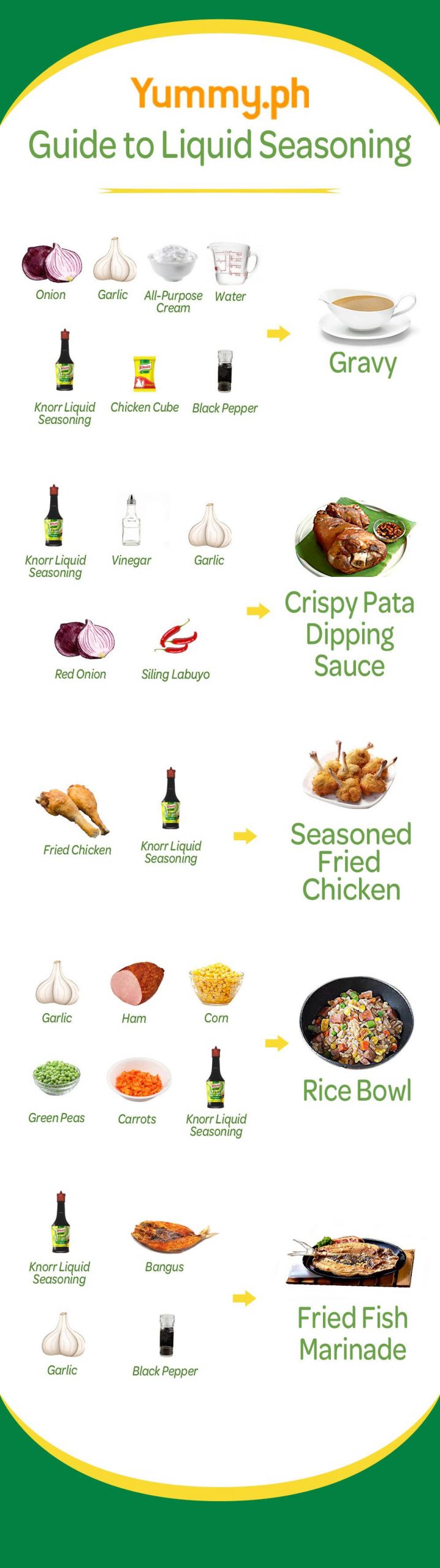 Yummy.ph
Guide to Liquid Seasoning

Onion
Garlic
All-Purpose Cream
Water
Knorr Liquid Seasoning
Chicken Cube
Black Pepper
Gravy

Knorr Liquid Seasoning
Vinegar
Garlic
Red Onion
Siling Labuyo
Crispy Pata Dipping Sauce

Fried Chicken
Knorr Liquid Seasoning
Seasoned Fried Chicken

Garlic
Ham
Corn
Green Peas
Carrots
Knorr Liquid Seasoning
Rice Bowl

Knorr Liquid Seasoning
Bangus
Garlic
Black Pepper
Fried Fish Marinade