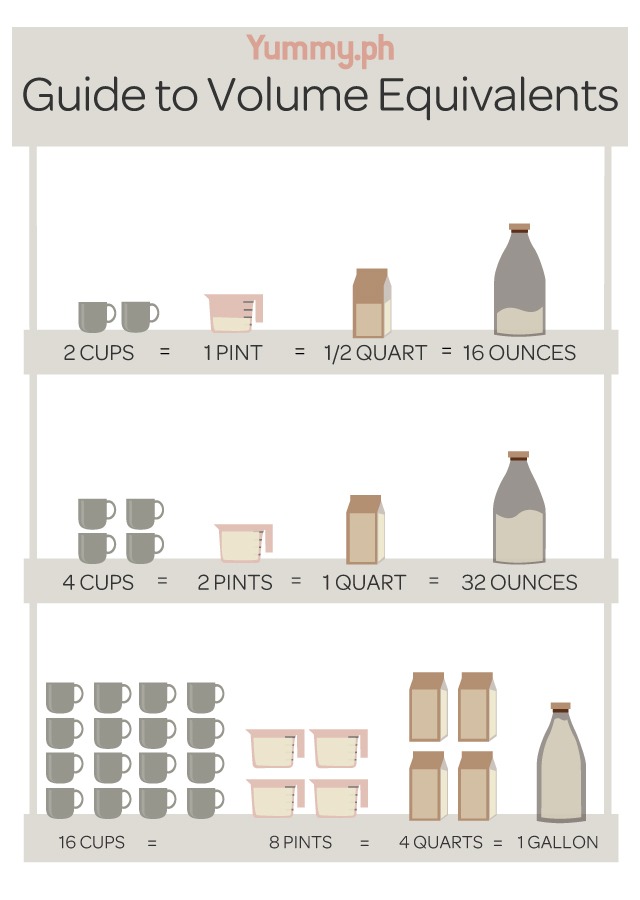 Yummy.ph
Guide to Volume Equivalents

2 CUPS = 1 PINT = 1/2 QUART = 16 OUNCES

4 CUPS = 2 PINTS = 1 QUART = 32 OUNCES

16 CUPS = 8 PINTS = 4 QUARTS = 1 GALLON